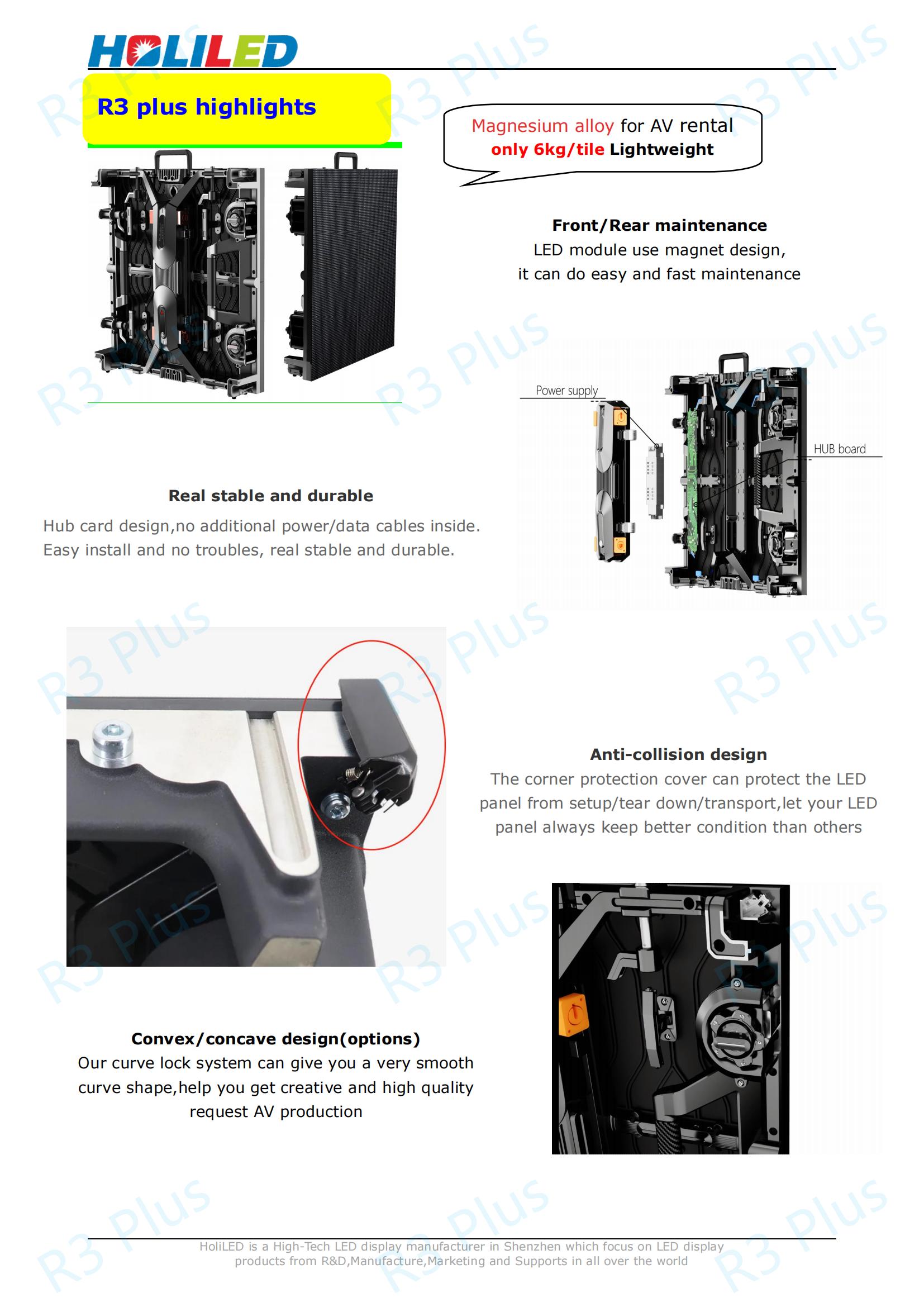 HOLILED

R3 plus highlights

Magnesium alloy for AV rental
only 6kg/tile Lightweight

Front/Rear maintenance
LED module use magnet design,
it can do easy and fast maintenance

Power supply

HUB board

Real stable and durable
Hub card design,no additional power/data cables inside.
Easy install and no troubles, real stable and durable.

Anti-collision design
The corner protection cover can protect the LED panel from setup/tear down/transport,let your LED panel always keep better condition than others

Convex/concave design(options)
Our curve lock system can give you a very smooth curve shape,help you get creative and high quality request AV production

HoliLED is a High-Tech LED display manufacturer in Shenzhen which focus on LED display products from R&D,Manufacture,Marketing and Supports in all over the world

R3 Plus